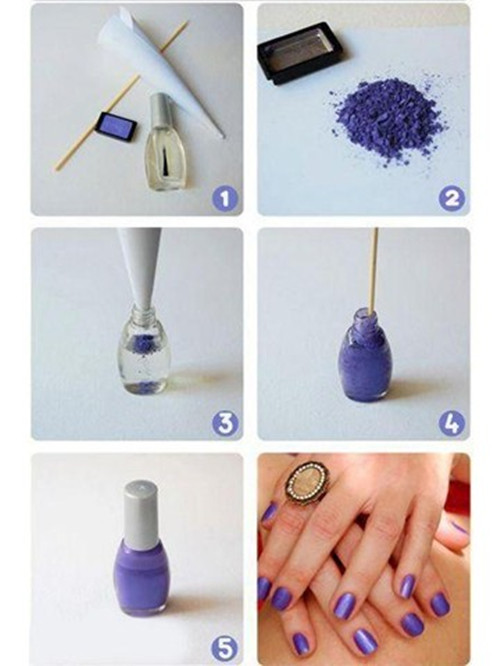 1
2
3
4
5